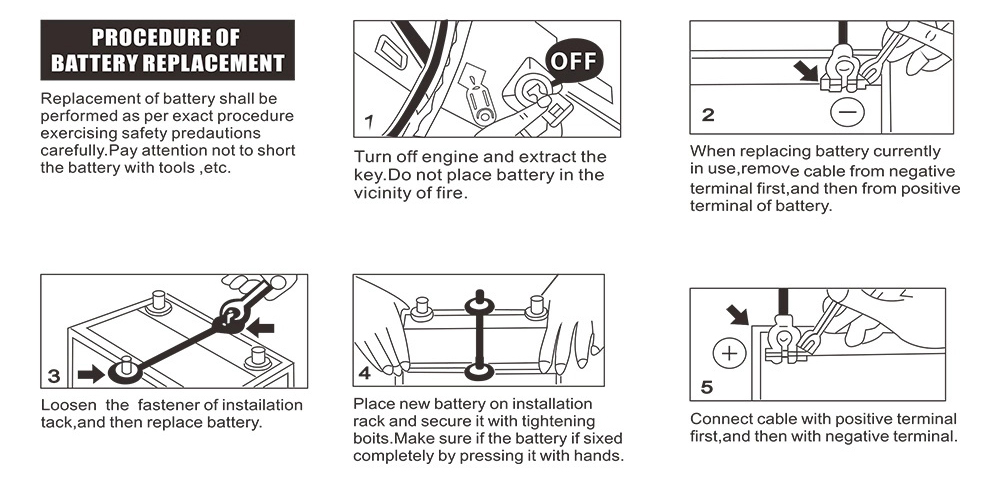 PROCEDURE OF BATTERY REPLACEMENT

Replacement of battery shall be performed as per exact procedure exercising safety predautions carefully.Pay attention not to short the battery with tools ,etc.

OFF

1

Turn off engine and extract the key.Do not place battery in the vicinity of fire.

2

When replacing battery currently in use,remove cable from negative terminal first,and then from positive terminal of battery.

3

Loosen the fastener of instailation tack,and then replace battery.

4

Place new battery on installation rack and secure it with tightening boits.Make sure if the battery if sixed completely by pressing it with hands.

5

Connect cable with positive terminal first,and then with negative terminal.